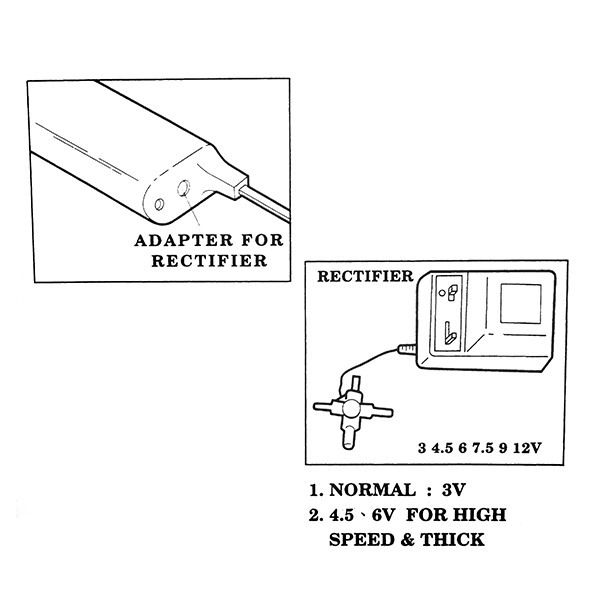 ADAPTER FOR RECTIFIER

RECTIFIER

3 4.5 6 7.5 9 12V

1. NORMAL : 3V
2. 4.5、6V FOR HIGH SPEED & THICK