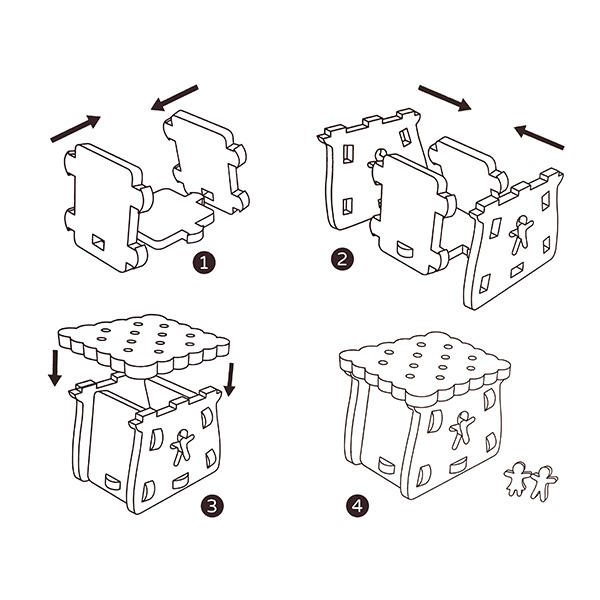 1

2

3

4